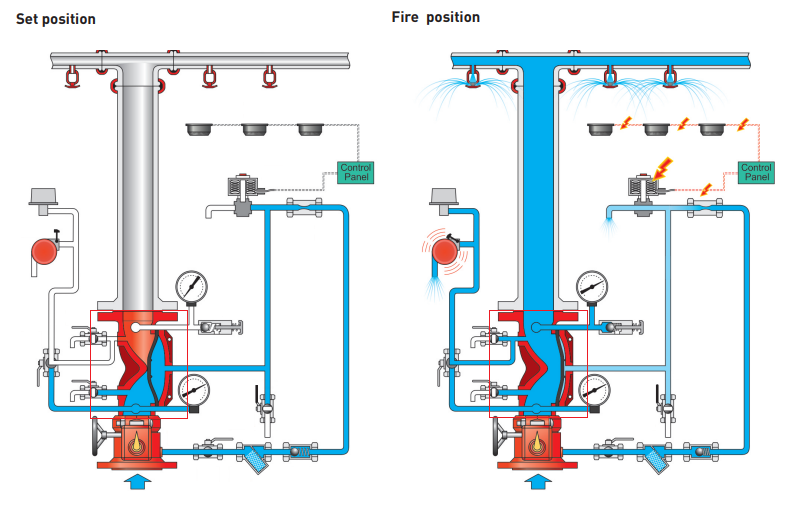 Set position

Control Panel

Fire position

Control Panel